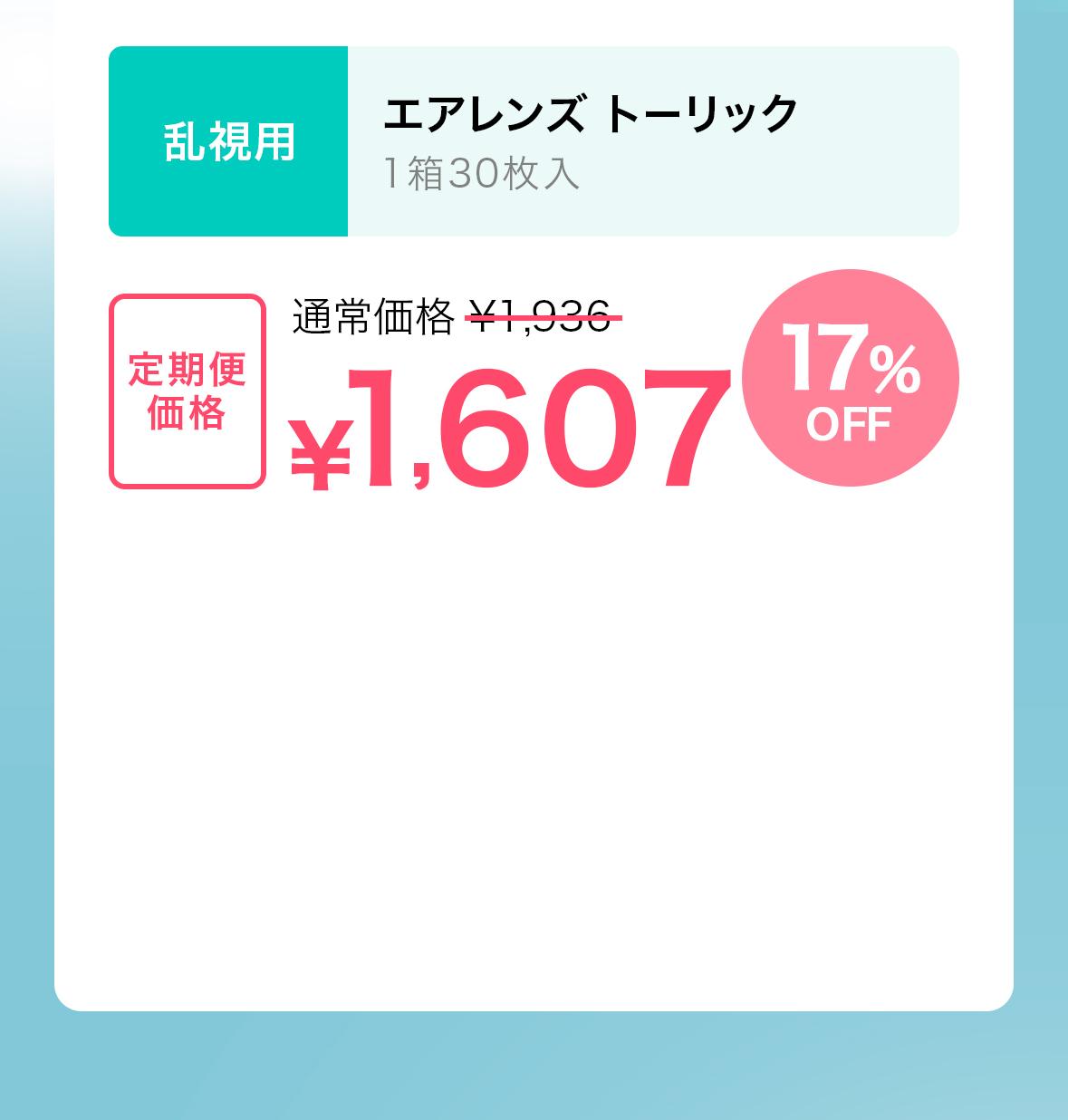 乱視用

エアレンズ トーリック
1箱30枚入

定期便価格

通常価格 ¥1,936

¥1,607

17%
OFF